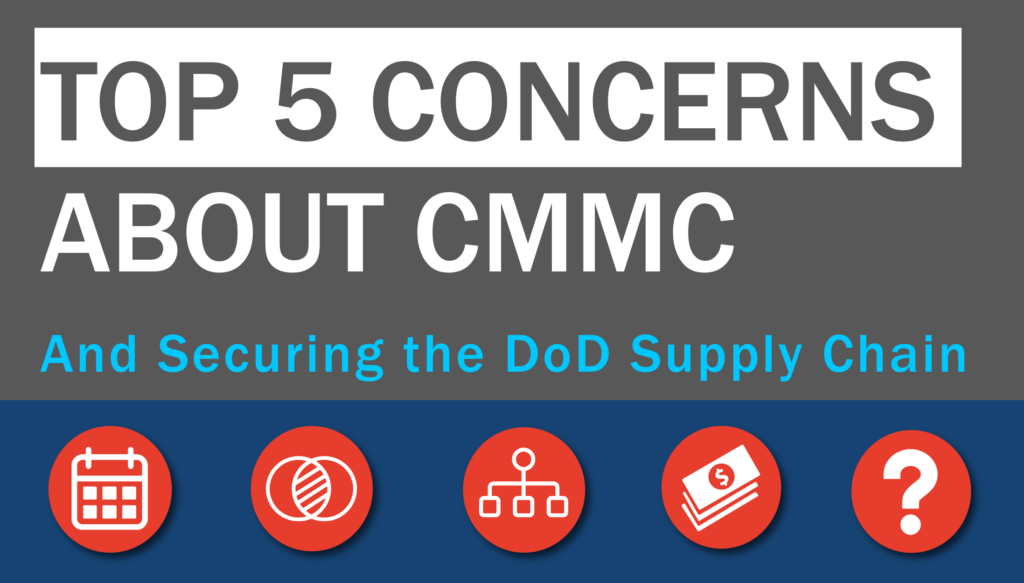 TOP 5 CONCERNS
ABOUT CMMC

And Securing the DoD Supply Chain

$

?